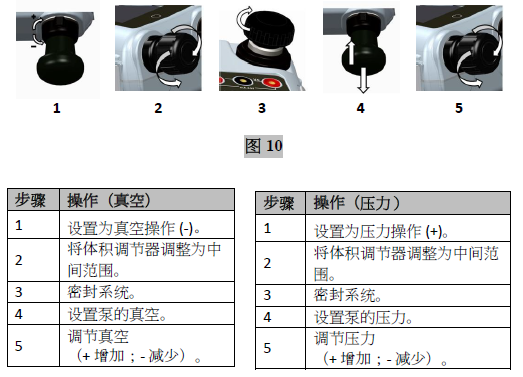 +
-

1 2 3 4 5

图 10

| 步骤 | 操作（真空） |
|---|---|
| 1 | 设置为真空操作 (-)。 |
| 2 | 将体积调节器调整为中间范围。 |
| 3 | 密封系统。 |
| 4 | 设置泵的真空。 |
| 5 | 调节真空（+ 增加；- 减少）。 |

| 步骤 | 操作（压力） |
|---|---|
| 1 | 设置为压力操作 (+)。 |
| 2 | 将体积调节器调整为中间范围。 |
| 3 | 密封系统。 |
| 4 | 设置泵的压力。 |
| 5 | 调节压力（+ 增加；- 减少）。 |