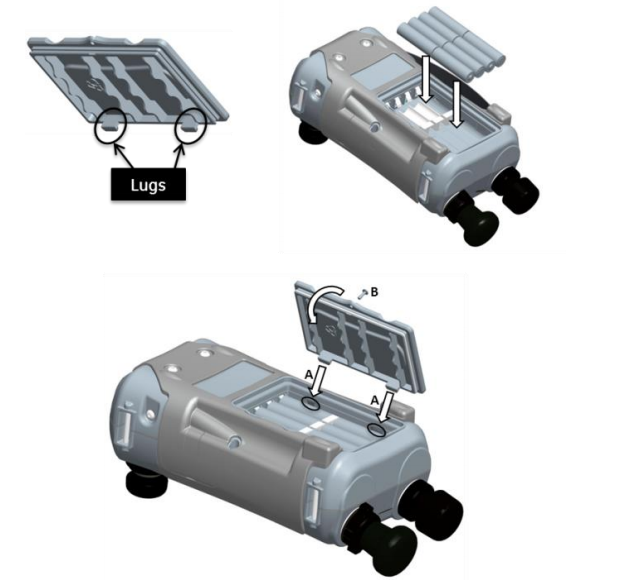 Lugs

B

A

A